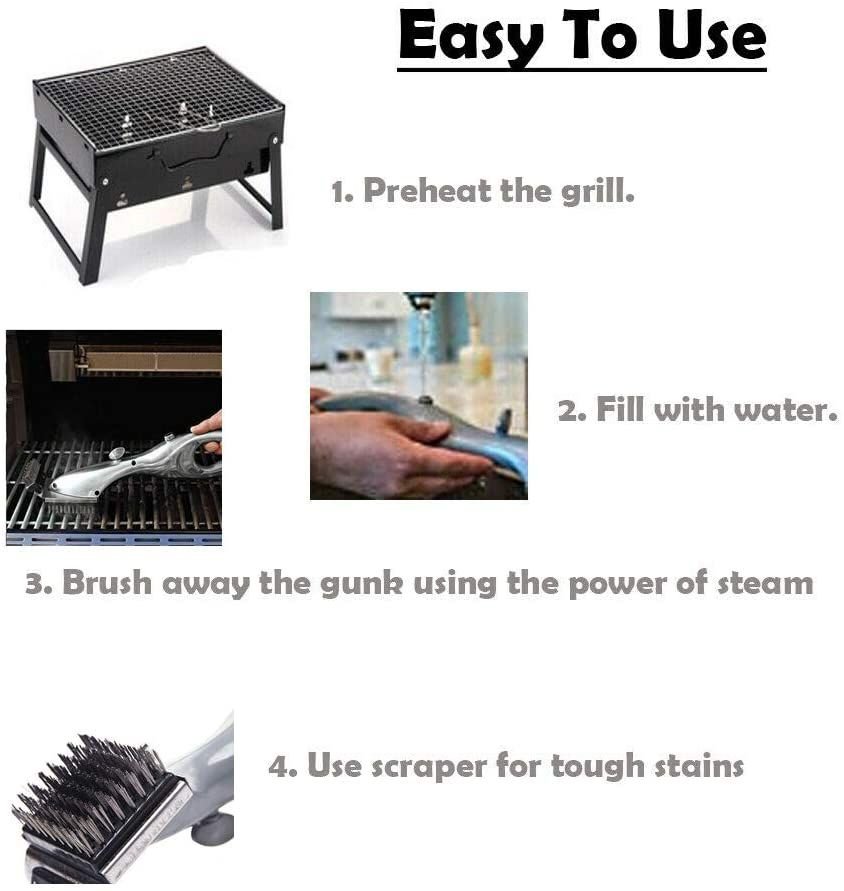 Easy To Use

1. Preheat the grill.

2. Fill with water.

3. Brush away the gunk using the power of steam

4. Use scraper for tough stains