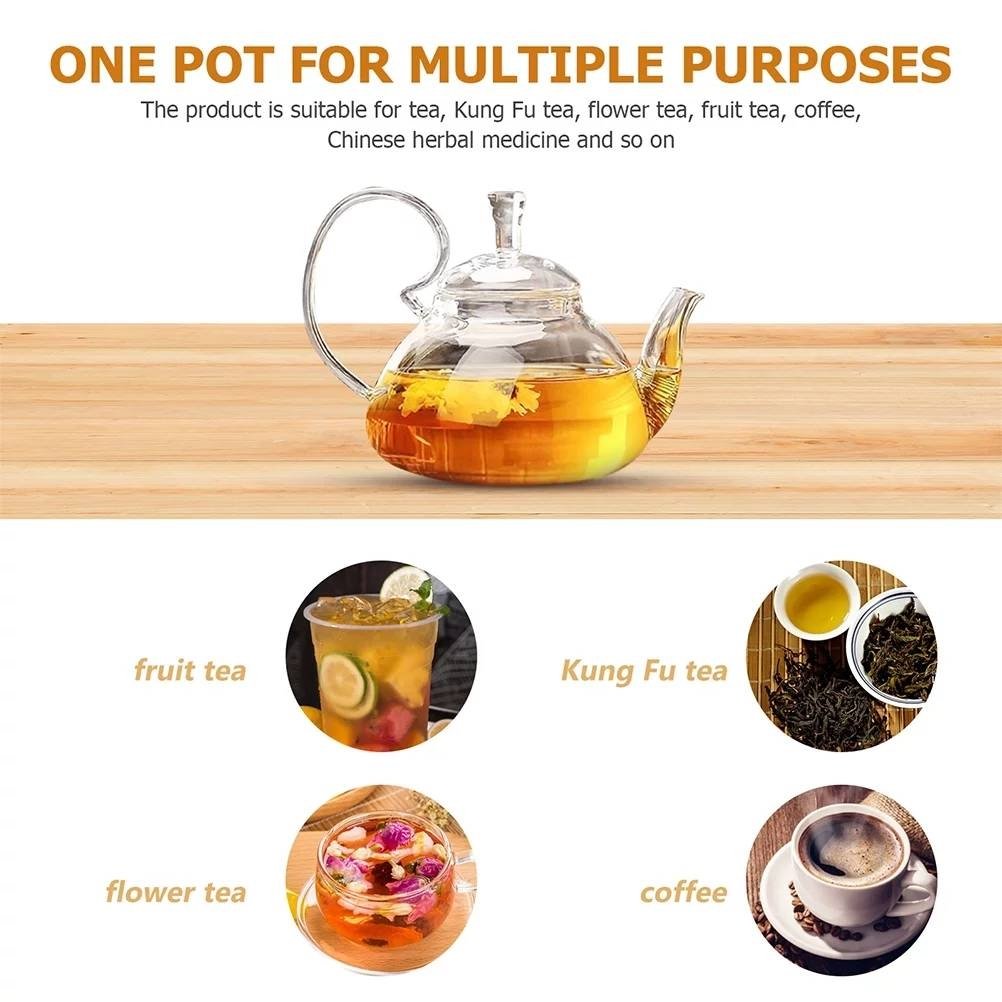 ONE POT FOR MULTIPLE PURPOSES

The product is suitable for tea, Kung Fu tea, flower tea, fruit tea, coffee, Chinese herbal medicine and so on

fruit tea

Kung Fu tea

flower tea

coffee